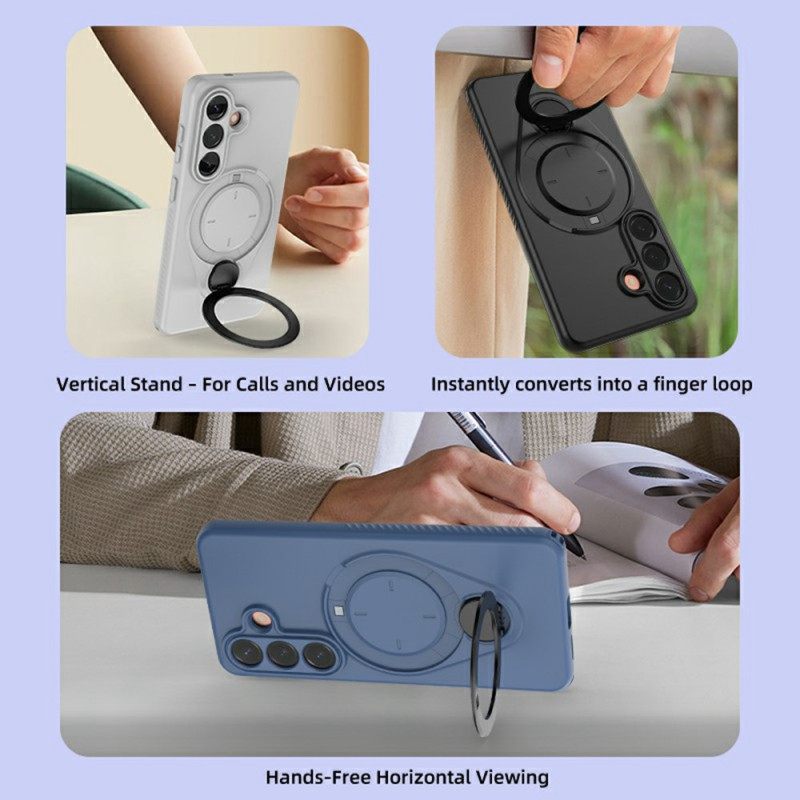 Vertical Stand - For Calls and Videos

Instantly converts into a finger loop

Hands-Free Horizontal Viewing