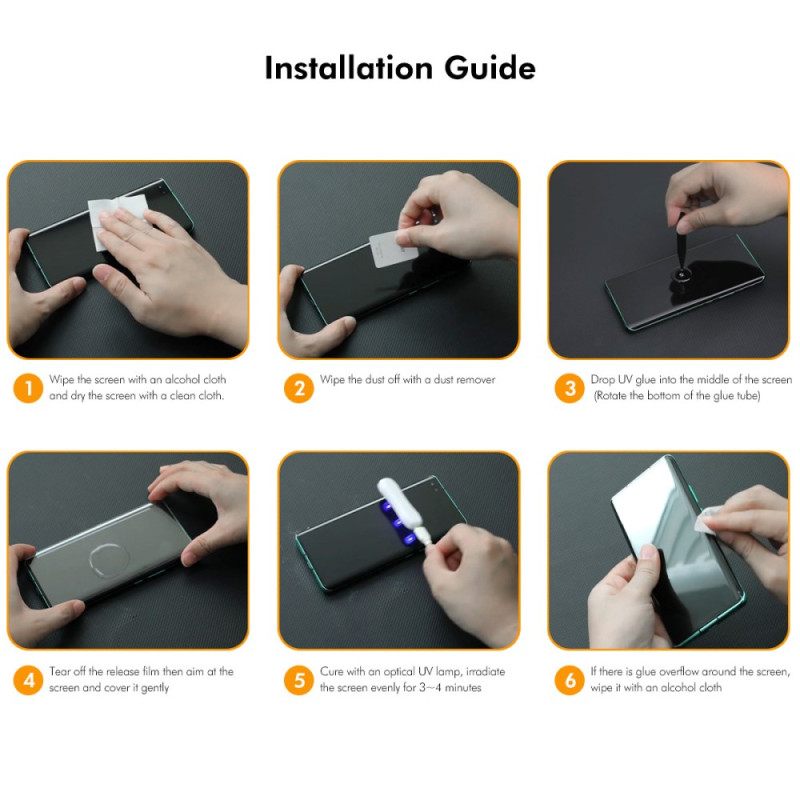 Installation Guide

1 Wipe the screen with an alcohol cloth and dry the screen with a clean cloth.

2 Wipe the dust off with a dust remover

3 Drop UV glue into the middle of the screen (Rotate the bottom of the glue tube)

4 Tear off the release film then aim at the screen and cover it gently

5 Cure with an optical UV lamp, irradiate the screen evenly for 3~4 minutes

6 If there is glue overflow around the screen, wipe it with an alcohol cloth