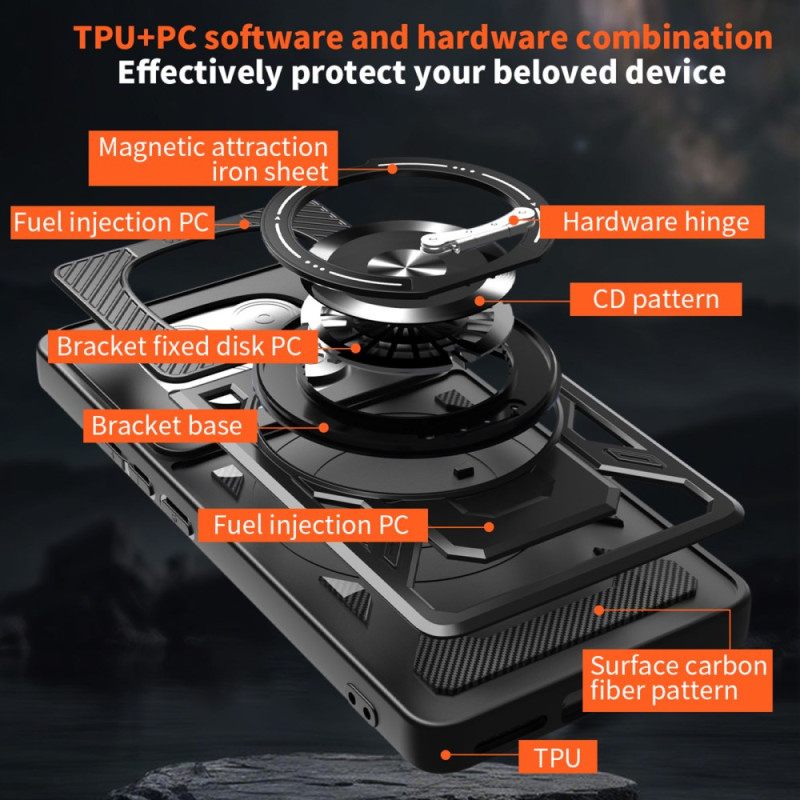 TPU+PC software and hardware combination
Effectively protect your beloved device

Magnetic attraction iron sheet

Fuel injection PC

Hardware hinge

CD pattern

Bracket fixed disk PC

Bracket base

Fuel injection PC

Surface carbon fiber pattern

TPU